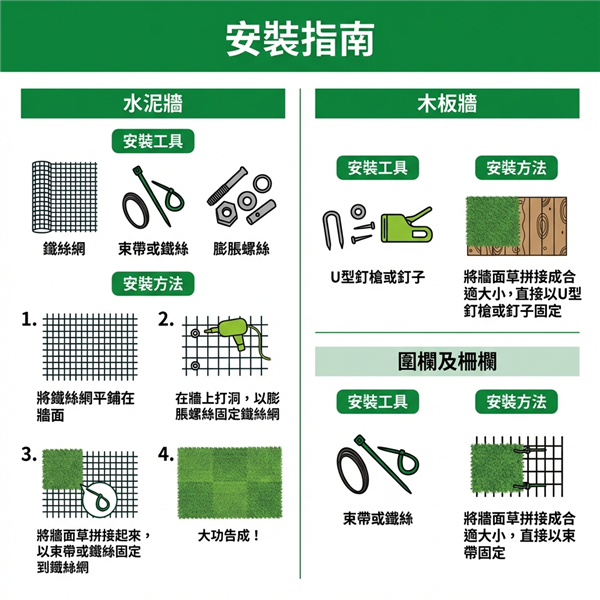 安裝指南

水泥牆

安裝工具

鐵絲網

束帶或鐵絲

膨脹螺絲

安裝方法

1.

將鐵絲網平鋪在牆面

2.

在牆上打洞，以膨脹螺絲固定鐵絲網

3.

將牆面草拼接起來，以束帶或鐵絲固定到鐵絲網

4.

大功告成！

木板牆

安裝工具

U型釘槍或釘子

安裝方法

將牆面草拼接成合適大小，直接以U型釘槍或釘子固定

圍欄及柵欄

安裝工具

束帶或鐵絲

安裝方法

將牆面草拼接成合適大小，直接以束帶固定